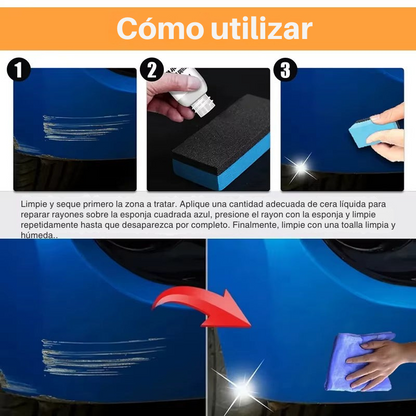 Cómo utilizar

1

2

3

Limpie y seque primero la zona a tratar. Aplique una cantidad adecuada de cera líquida para reparar rayones sobre la esponja cuadrada azul, presione el rayon con la esponja y limpie repetidamente hasta que desaparezca por completo. Finalmente, limpie con una toalla limpia y húmeda..